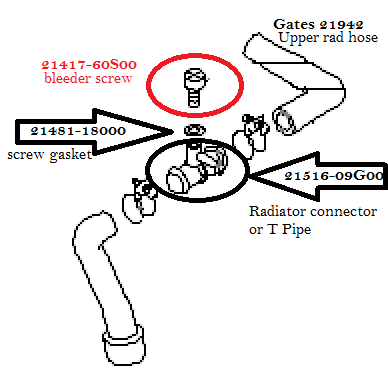 Gates 21942
Upper rad hose

21417-60S00
bleeder screw

21481-18000
screw gasket

21516-09G00

Radiator connector
or T Pipe